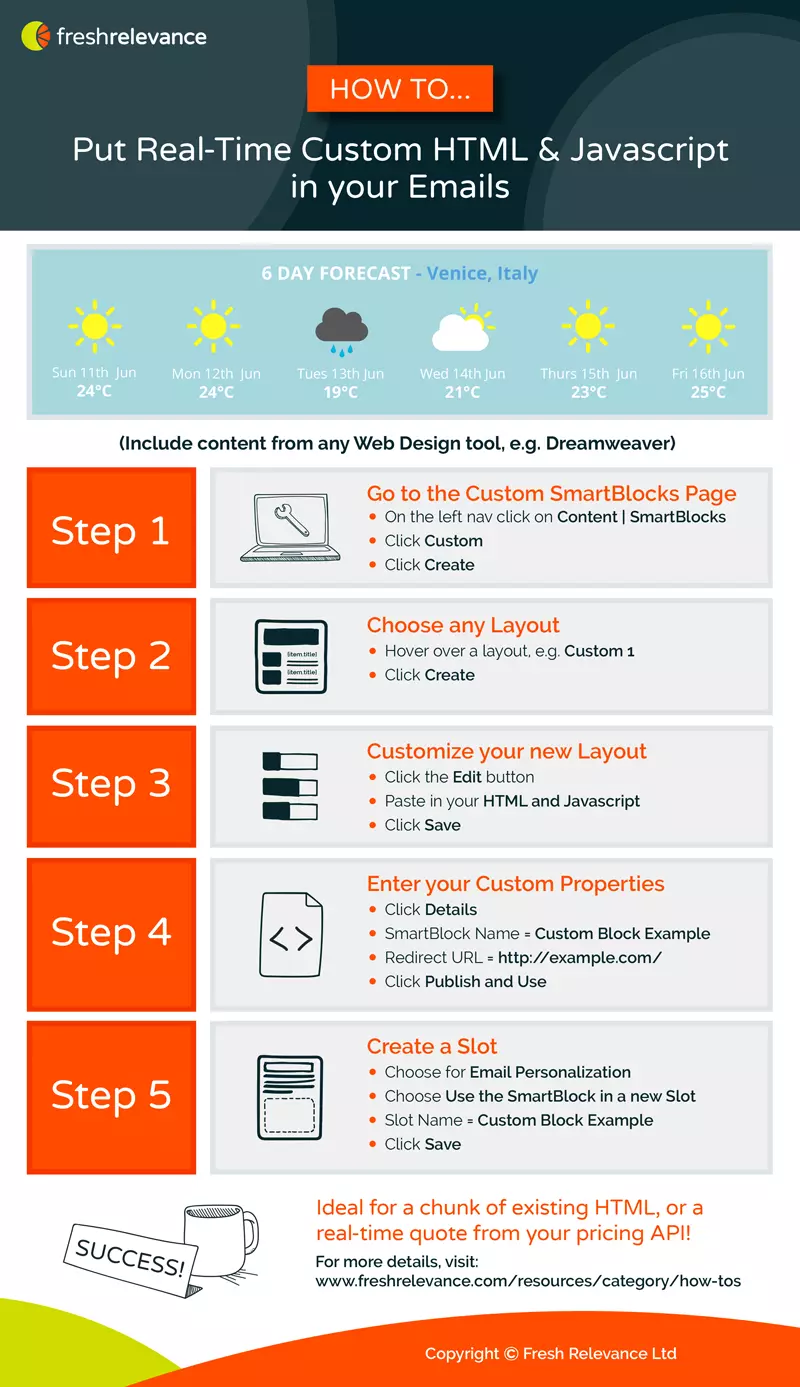 freshrelevance

HOW TO...

Put Real-Time Custom HTML & Javascript in your Emails

6 DAY FORECAST - Venice, Italy

Sun 11th Jun
24°C

Mon 12th Jun
24°C

Tues 13th Jun
19°C

Wed 14th Jun
21°C

Thurs 15th Jun
23°C

Fri 16th Jun
25°C

(Include content from any Web Design tool, e.g. Dreamweaver)

Step 1

Go to the Custom SmartBlocks Page
• On the left nav click on Content | SmartBlocks
• Click Custom
• Click Create

Step 2

{item.title}
{item.title}

Choose any Layout
• Hover over a layout, e.g. Custom 1
• Click Create

Step 3

Customize your new Layout
• Click the Edit button
• Paste in your HTML and Javascript
• Click Save

Step 4

Enter your Custom Properties
• Click Details
• SmartBlock Name = Custom Block Example
• Redirect URL = http://example.com/
• Click Publish and Use

Step 5

Create a Slot
• Choose for Email Personalization
• Choose Use the SmartBlock in a new Slot
• Slot Name = Custom Block Example
• Click Save

SUCCESS!

Ideal for a chunk of existing HTML, or a real-time quote from your pricing API!

For more details, visit:
www.freshrelevance.com/resources/category/how-tos

Copyright © Fresh Relevance Ltd